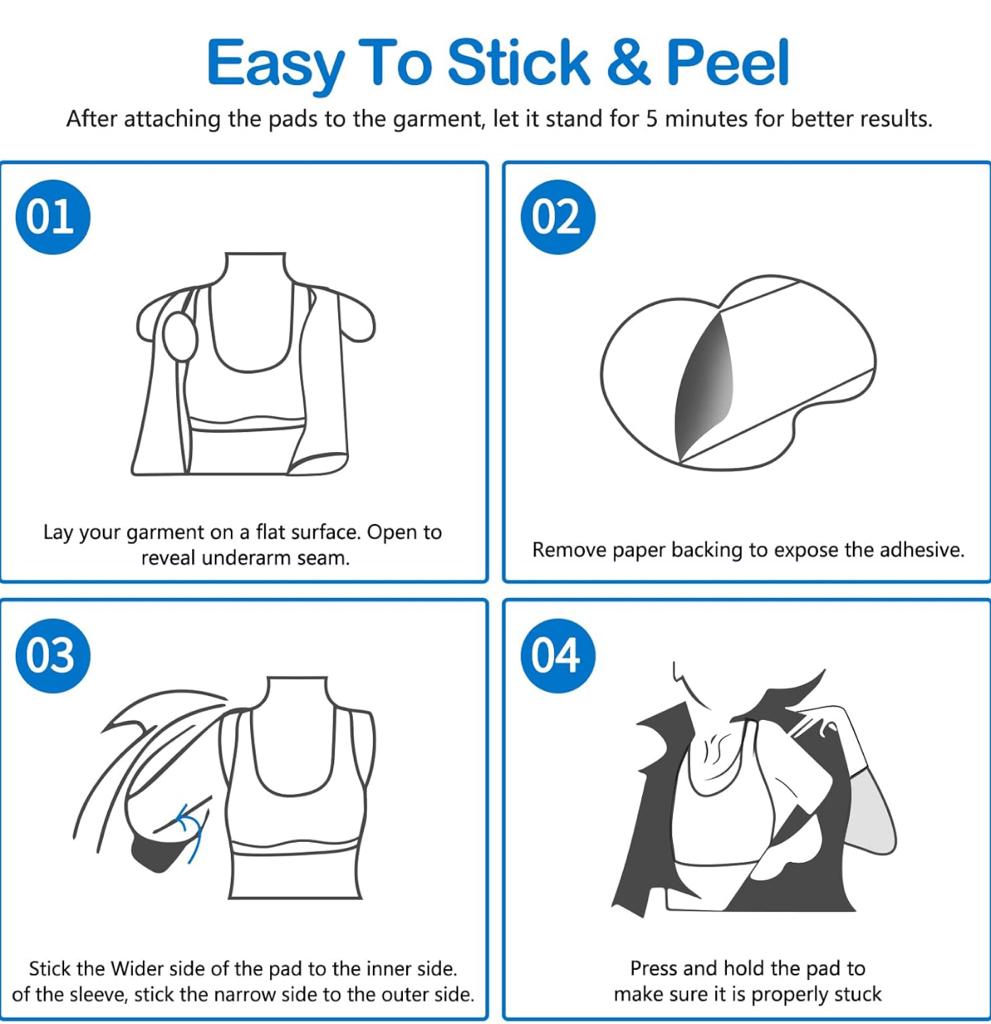 Easy To Stick & Peel

After attaching the pads to the garment, let it stand for 5 minutes for better results.

01

Lay your garment on a flat surface. Open to reveal underarm seam.

02

Remove paper backing to expose the adhesive.

03

Stick the Wider side of the pad to the inner side. of the sleeve, stick the narrow side to the outer side.

04

Press and hold the pad to make sure it is properly stuck