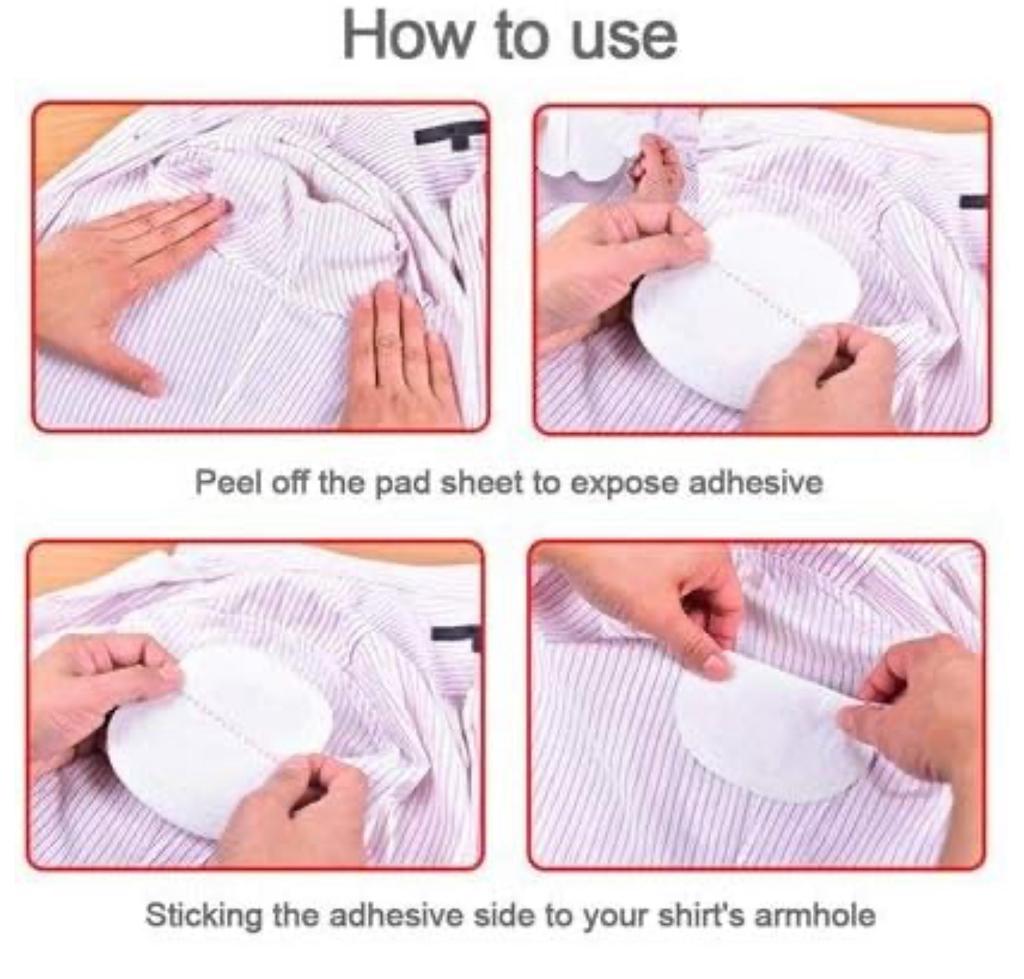 How to use

Peel off the pad sheet to expose adhesive

Sticking the adhesive side to your shirt's armhole