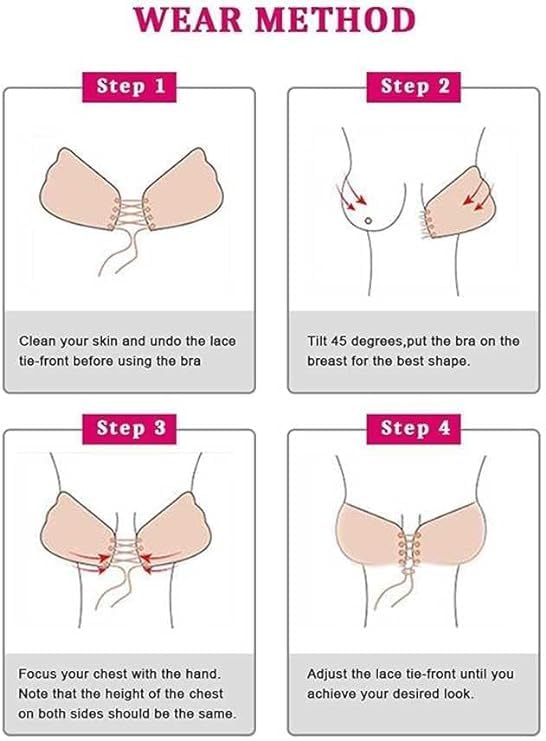 WEAR METHOD

Step 1

Clean your skin and undo the lace tie-front before using the bra

Step 2

Tilt 45 degrees,put the bra on the breast for the best shape.

Step 3

Focus your chest with the hand. Note that the height of the chest on both sides should be the same.

Step 4

Adjust the lace tie-front until you achieve your desired look.